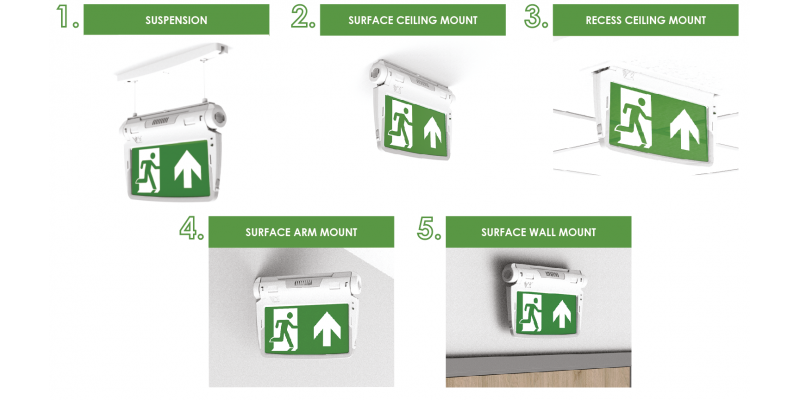 1. SUSPENSION

2. SURFACE CEILING MOUNT

3. RECESS CEILING MOUNT

4. SURFACE ARM MOUNT

5. SURFACE WALL MOUNT